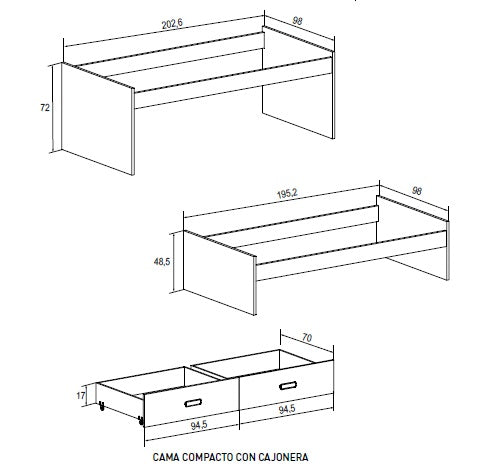 202,6
98
72
195,2
98
48,5
70
17
94,5
94,5
CAMA COMPACTO CON CAJONERA